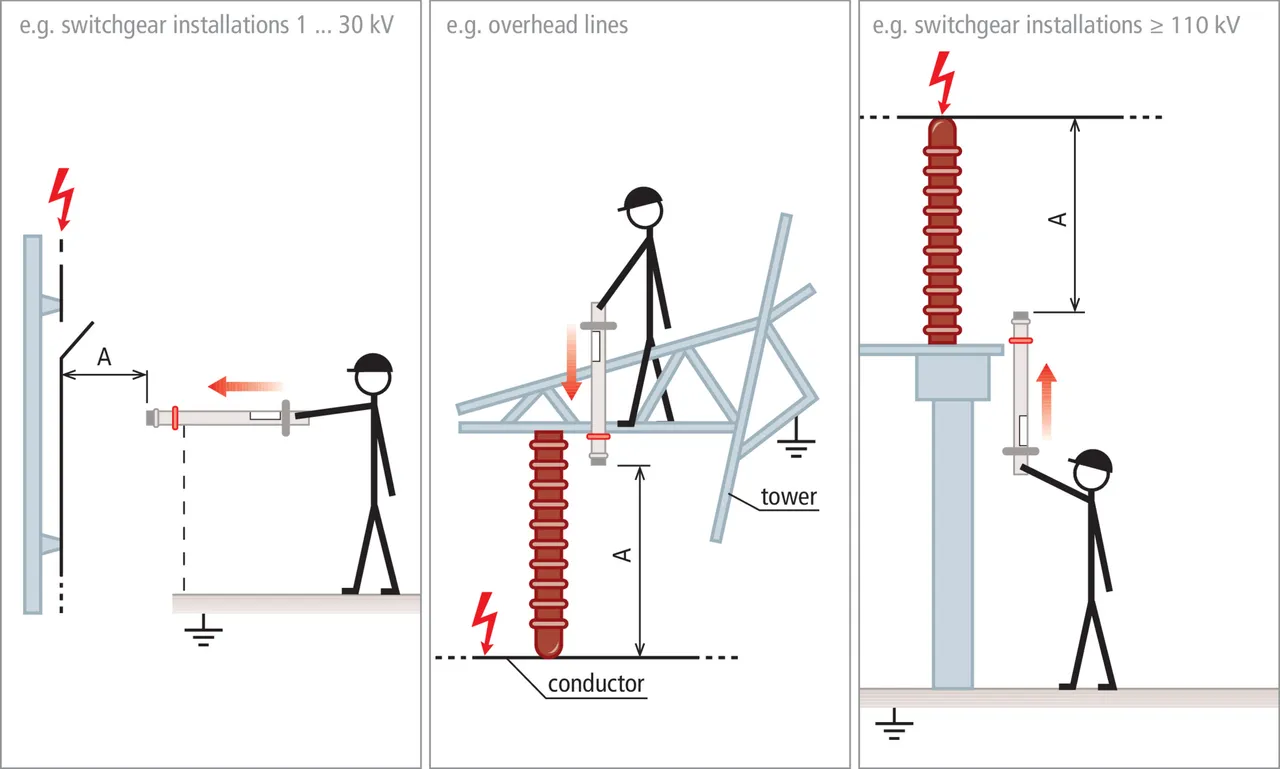 e.g. switchgear installations 1 ... 30 kV

A

e.g. overhead lines

tower

A

conductor

e.g. switchgear installations ≥ 110 kV

A