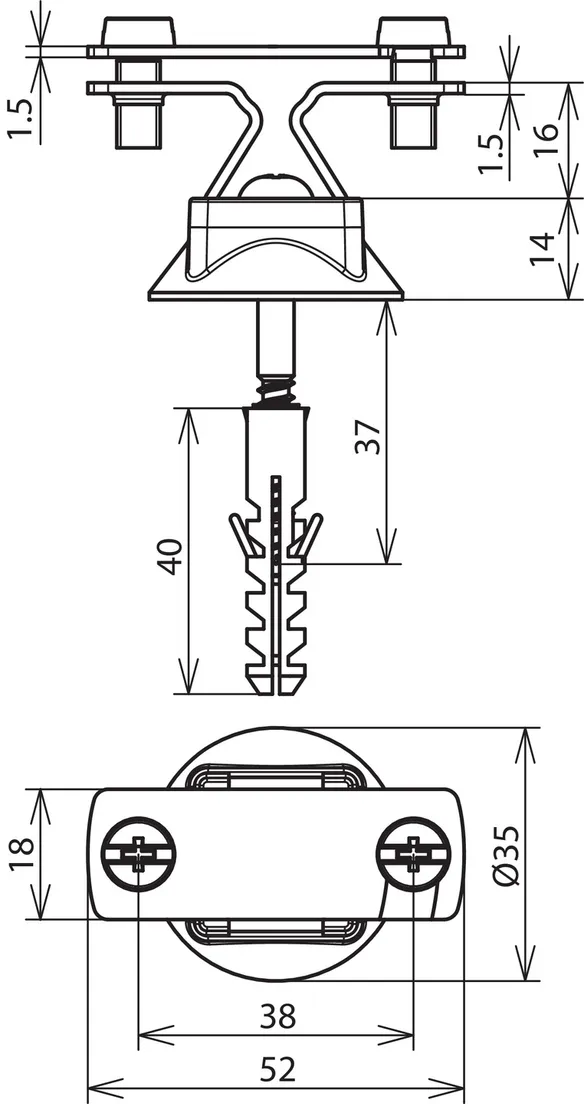 1.5
1.5
16
14
37
40
18
Ø35
38
52